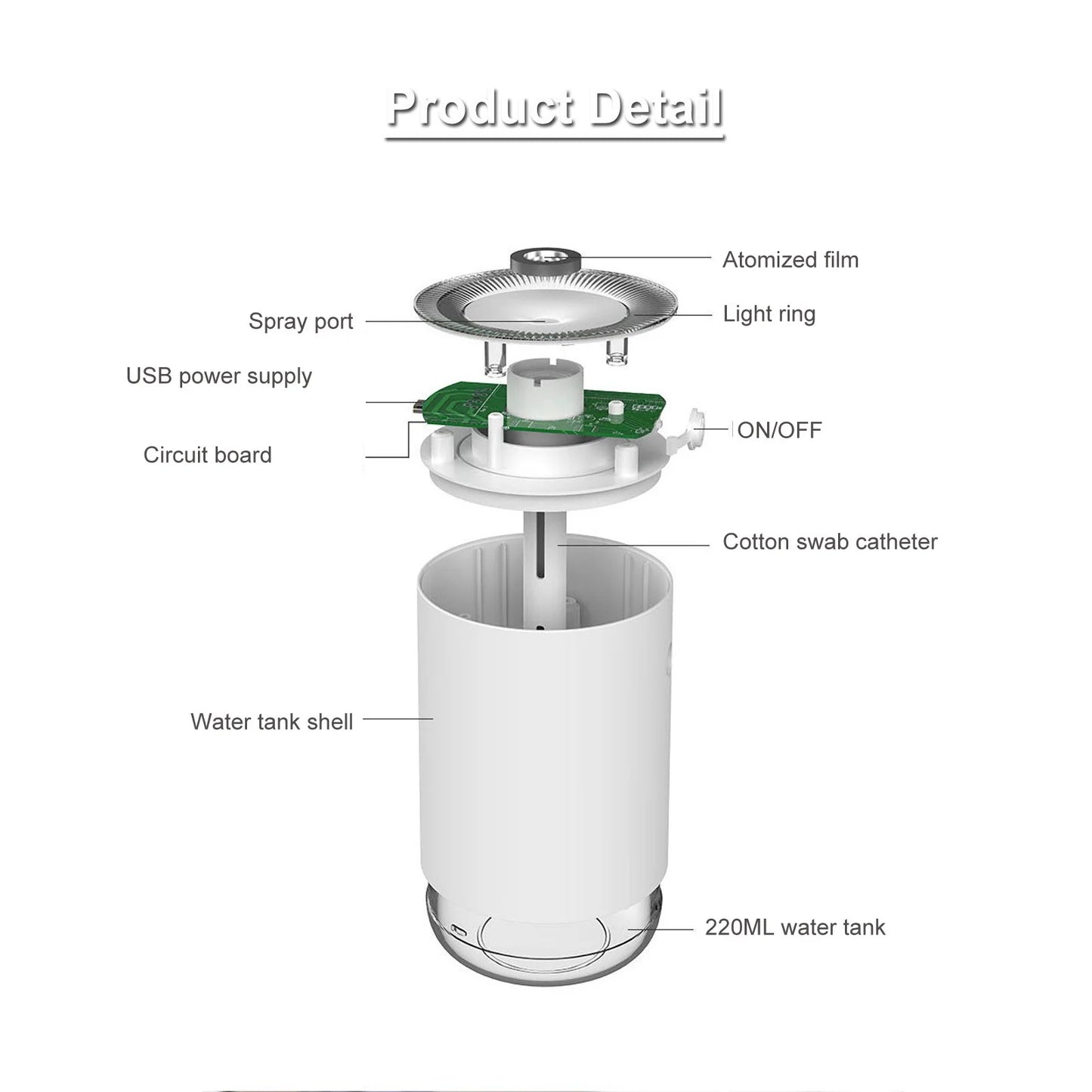 Product Detail

Atomized film

Spray port

Light ring

USB power supply

ON/OFF

Circuit board

Cotton swab catheter

Water tank shell

220ML water tank